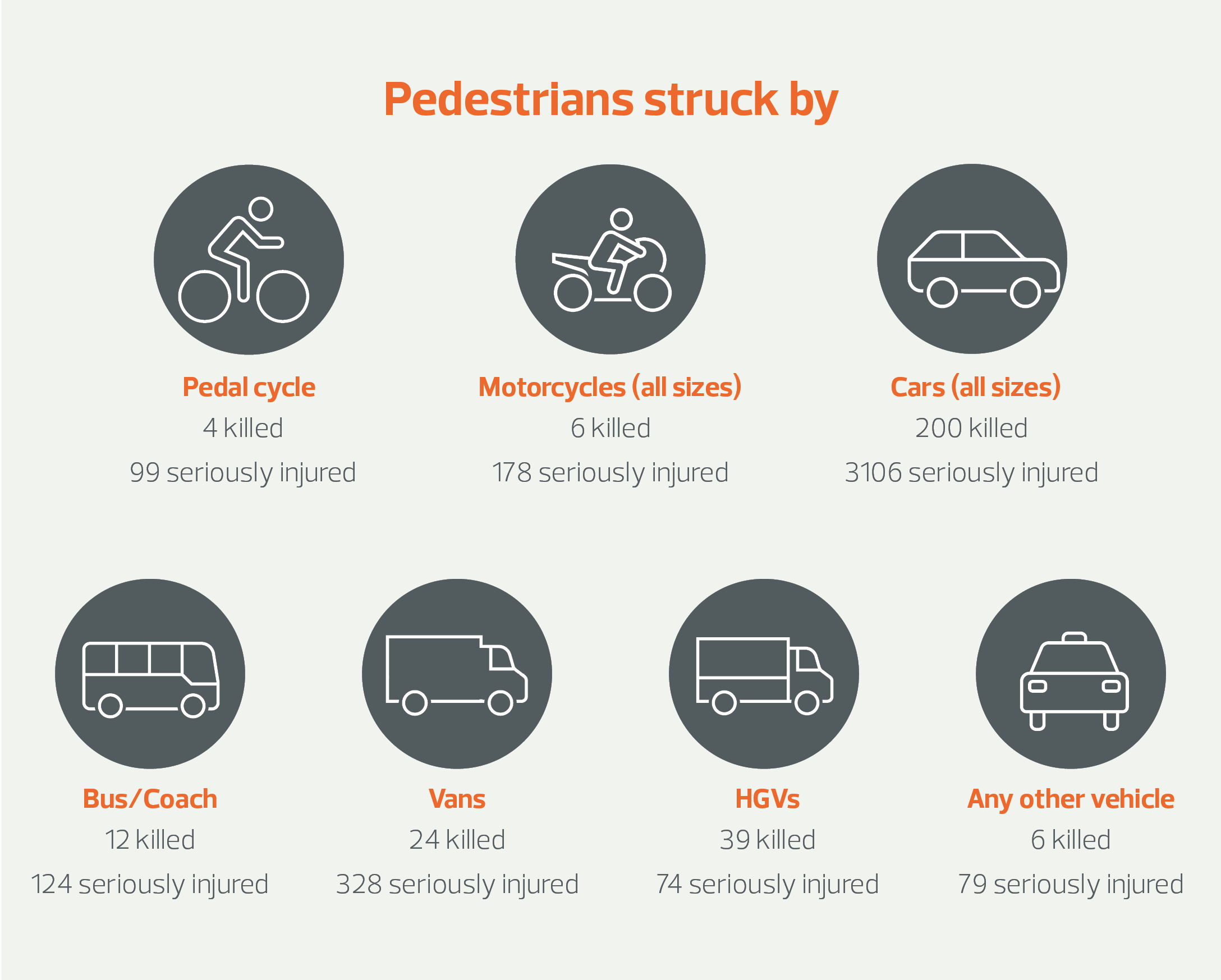 Pedestrians struck by

Pedal cycle
4 killed
99 seriously injured

Motorcycles (all sizes)
6 killed
178 seriously injured

Cars (all sizes)
200 killed
3106 seriously injured

Bus/Coach
12 killed
124 seriously injured

Vans
24 killed
328 seriously injured

HGVs
39 killed
74 seriously injured

Any other vehicle
6 killed
79 seriously injured